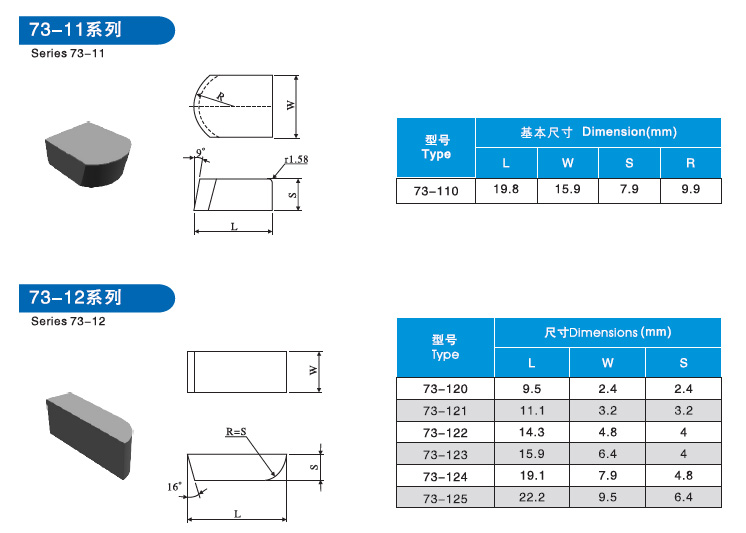 73-11系列
Series 73-11

R
W
9°
r1.58
S
L

| 型号 Type | 基本尺寸 Dimension(mm) | | | |
|---|---|---|---|---|
| | L | W | S | R |
| 73-110 | 19.8 | 15.9 | 7.9 | 9.9 |

73-12系列
Series 73-12

W
R=S
S
16°
L

| 型号 Type | 尺寸Dimensions (mm) | | |
|---|---|---|---|
| | L | W | S |
| 73-120 | 9.5 | 2.4 | 2.4 |
| 73-121 | 11.1 | 3.2 | 3.2 |
| 73-122 | 14.3 | 4.8 | 4 |
| 73-123 | 15.9 | 6.4 | 4 |
| 73-124 | 19.1 | 7.9 | 4.8 |
| 73-125 | 22.2 | 9.5 | 6.4 |